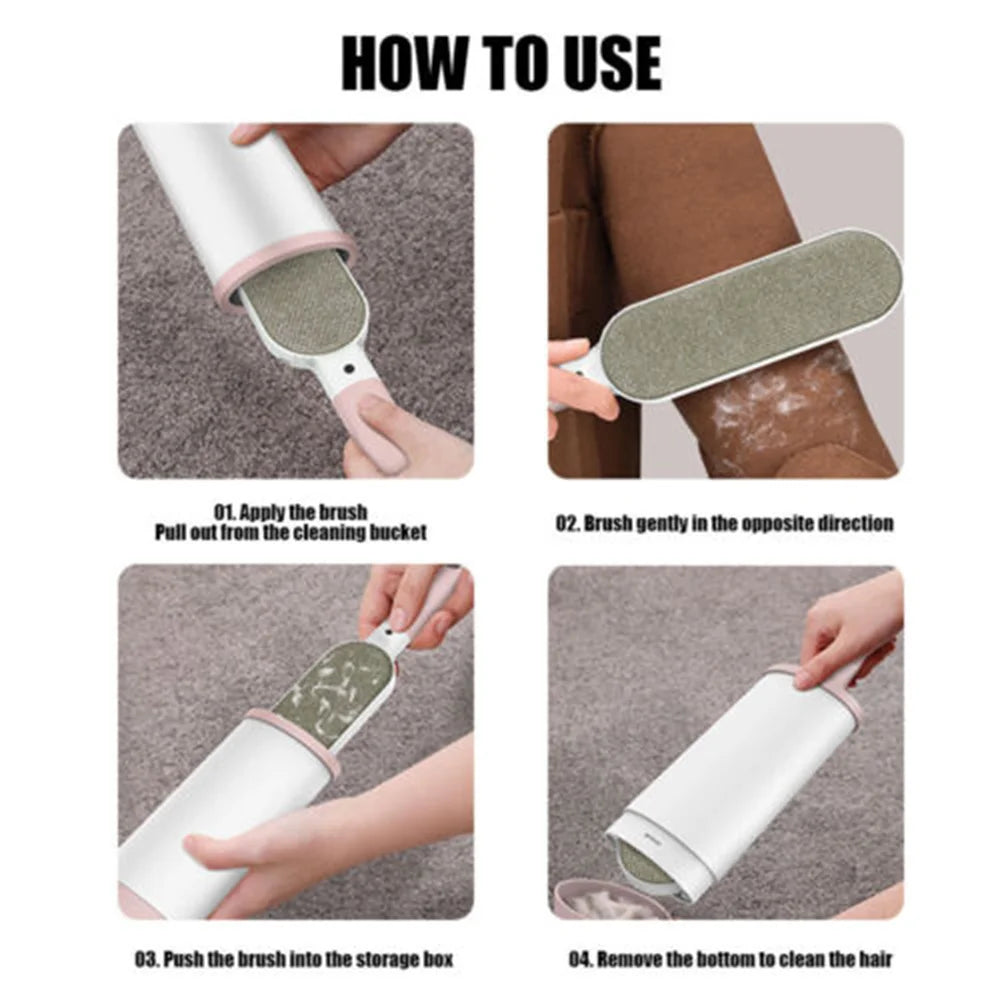 HOW TO USE

01. Apply the brush
Pull out from the cleaning bucket

02. Brush gently in the opposite direction

03. Push the brush into the storage box

04. Remove the bottom to clean the hair